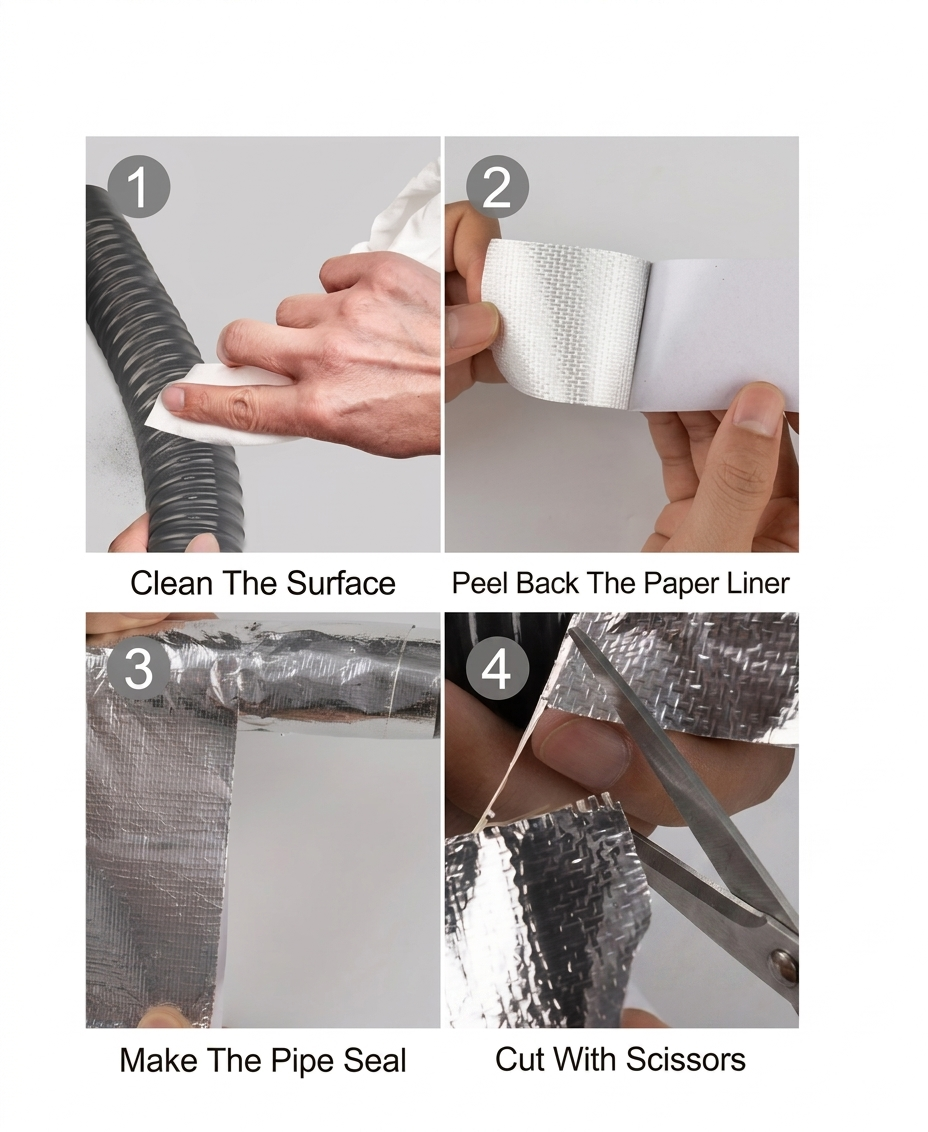 1

Clean The Surface

2

Peel Back The Paper Liner

3

Make The Pipe Seal

4

Cut With Scissors